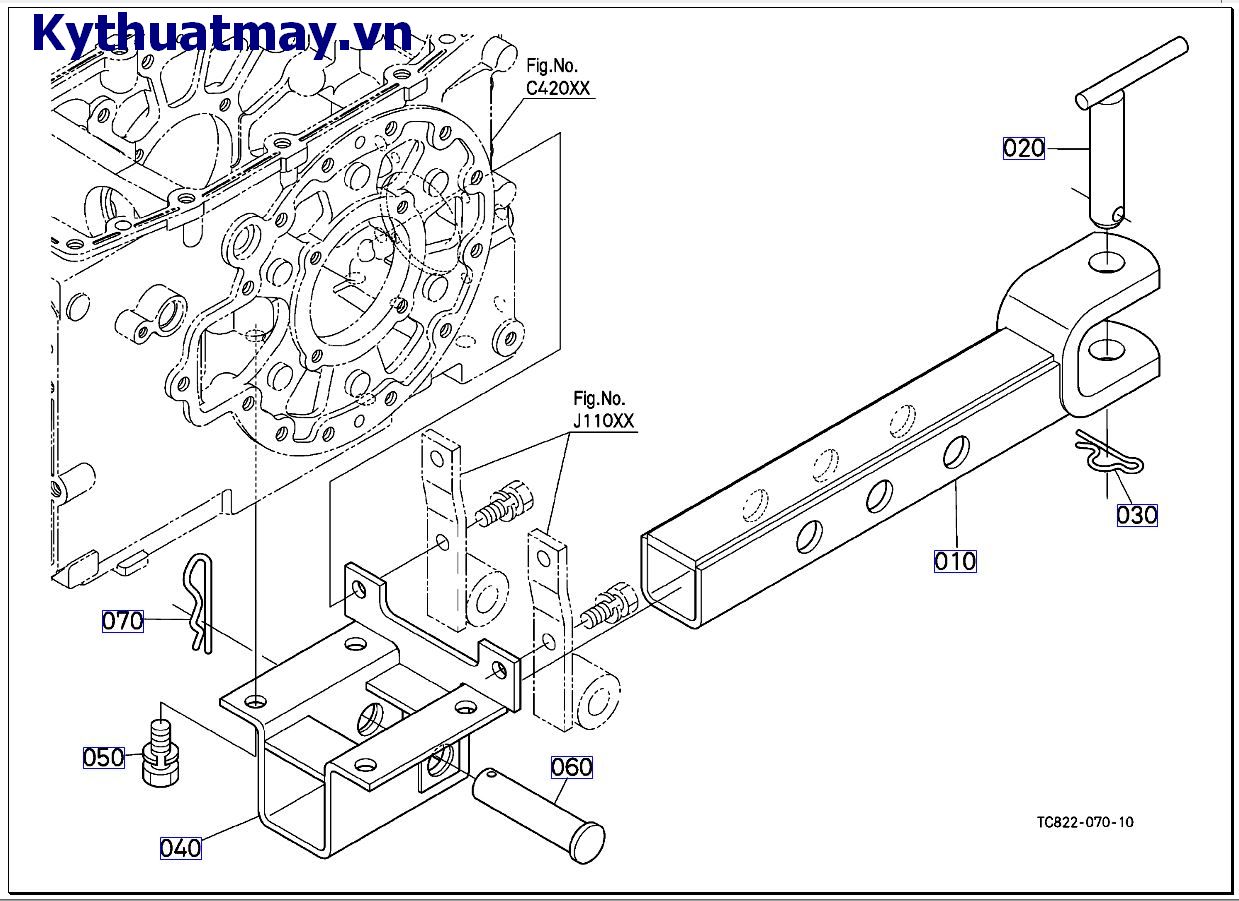 Kythuatmay.vn

Fig.No.
C420XX

020

Fig.No.
J110XX

030

010

070

050

060

040

TC822-070-10